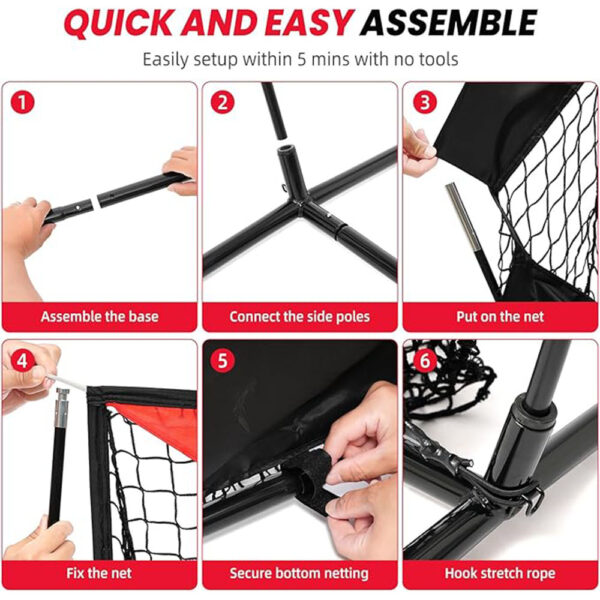 QUICK AND EASY ASSEMBLE

Easily setup within 5 mins with no tools

1
Assemble the base

2
Connect the side poles

3
Put on the net

4
Fix the net

5
Secure bottom netting

6
Hook stretch rope