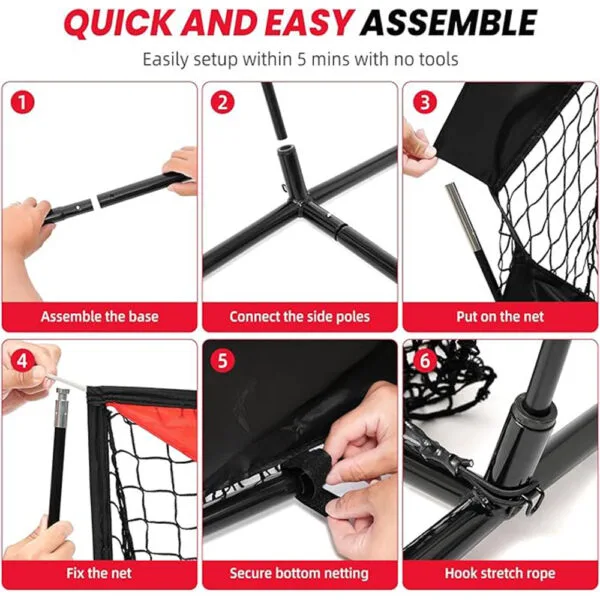 QUICK AND EASY ASSEMBLE

Easily setup within 5 mins with no tools

1
Assemble the base

2
Connect the side poles

3
Put on the net

4
Fix the net

5
Secure bottom netting

6
Hook stretch rope