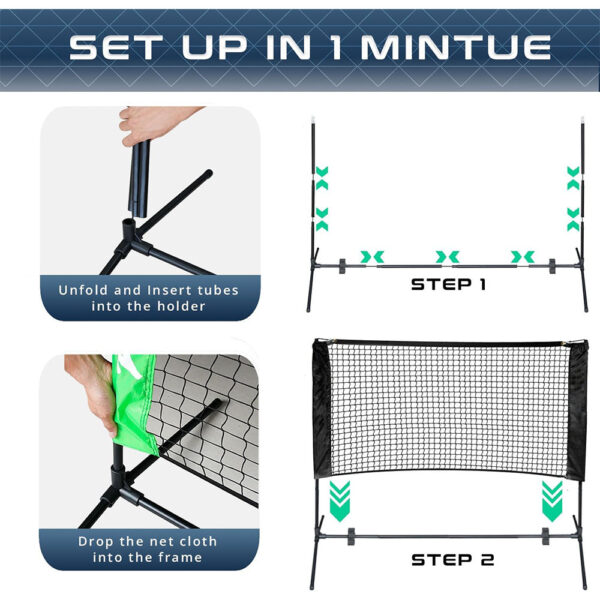 SET UP IN 1 MINTUE

Unfold and Insert tubes into the holder

STEP 1

Drop the net cloth into the frame

STEP 2