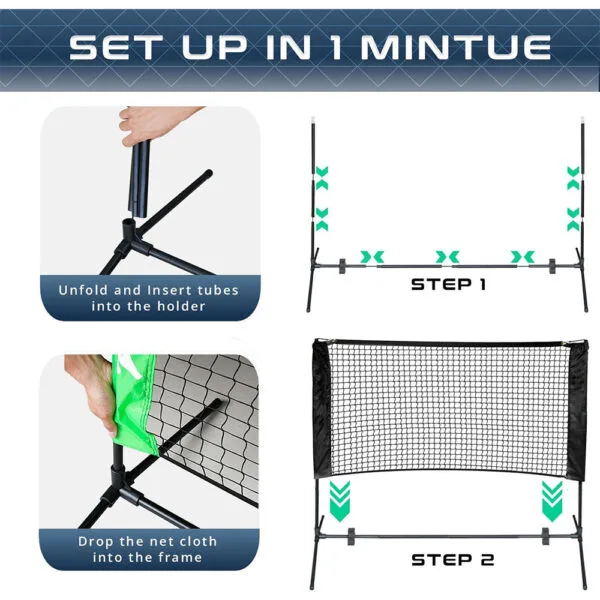 SET UP IN 1 MINTUE

Unfold and Insert tubes into the holder

STEP 1

Drop the net cloth into the frame

STEP 2