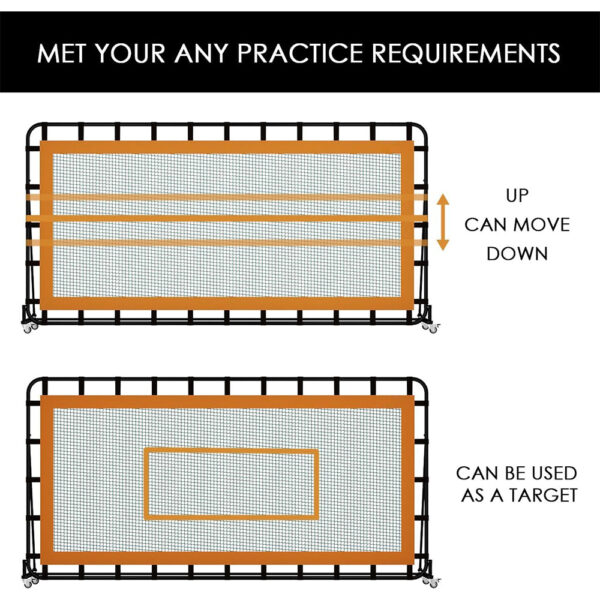 MET YOUR ANY PRACTICE REQUIREMENTS

UP
CAN MOVE
DOWN

CAN BE USED
AS A TARGET