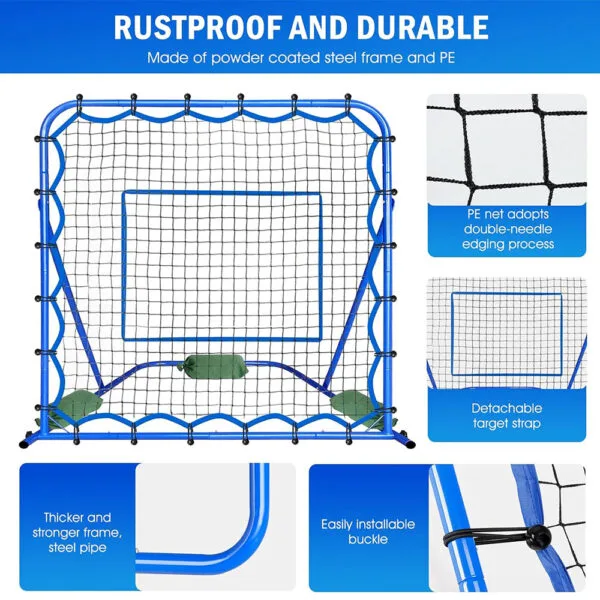 RUSTPROOF AND DURABLE

Made of powder coated steel frame and PE

PE net adopts double-needle edging process

Detachable target strap

Thicker and stronger frame, steel pipe

Easily installable buckle